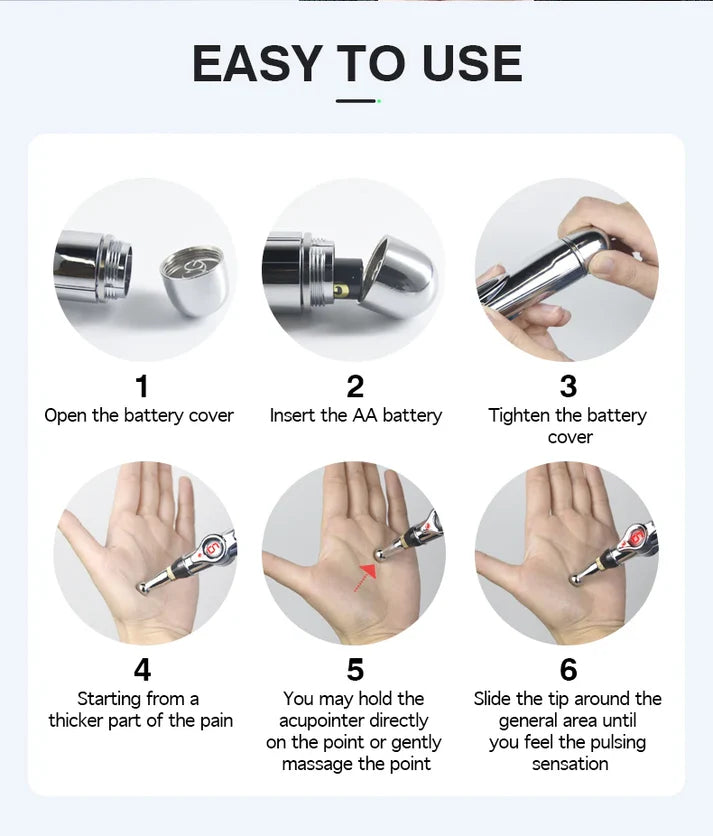 EASY TO USE

1
Open the battery cover

2
Insert the AA battery

3
Tighten the battery cover

4
Starting from a thicker part of the pain

5
You may hold the acupointer directly on the point or gently massage the point

6
Slide the tip around the general area until you feel the pulsing sensation